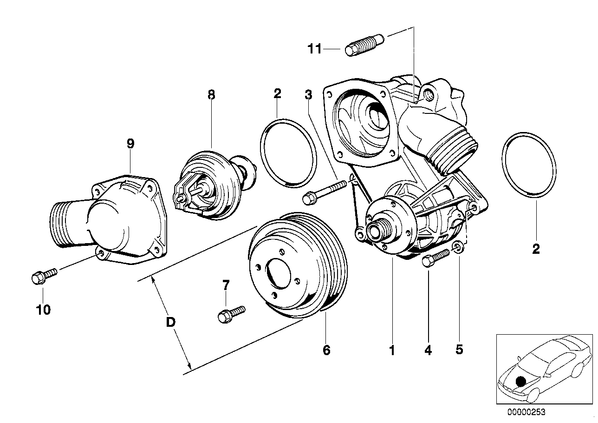 11
8
2
3
9
2
10
7
D
6
1
4
5
00000253