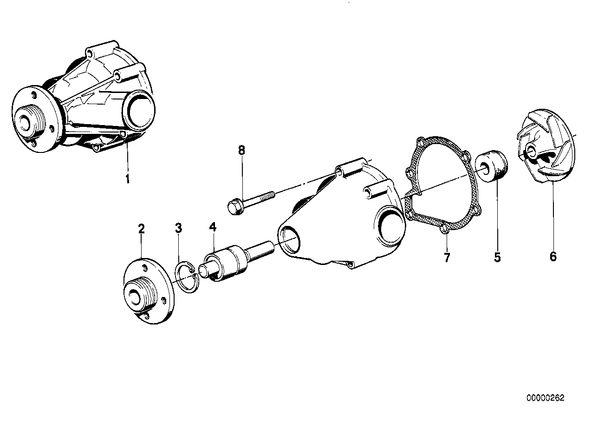 1

8

2

3

4

7

5

6

00000262