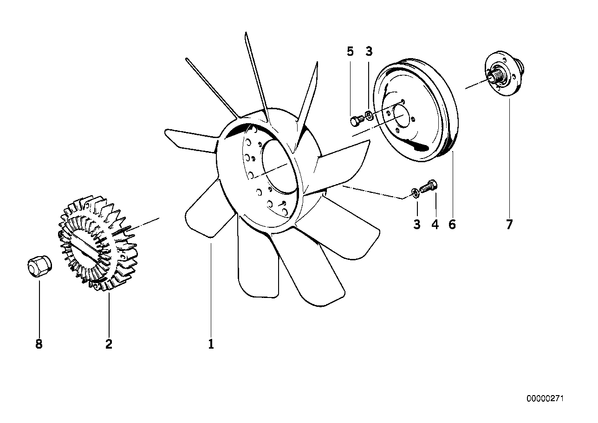 5
3
3
4
6
7
8
2
1
00000271