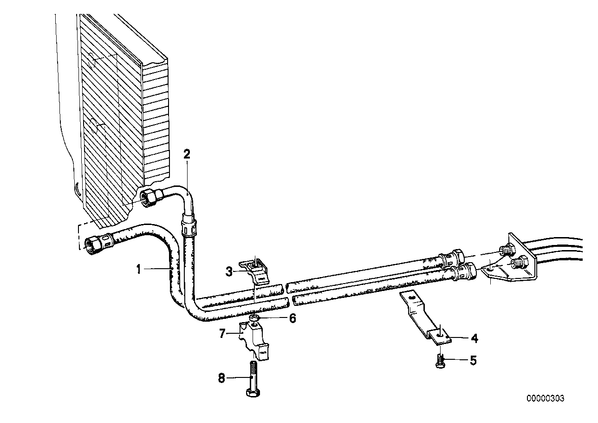 2
1
3
6
7
4
5
8
00000303