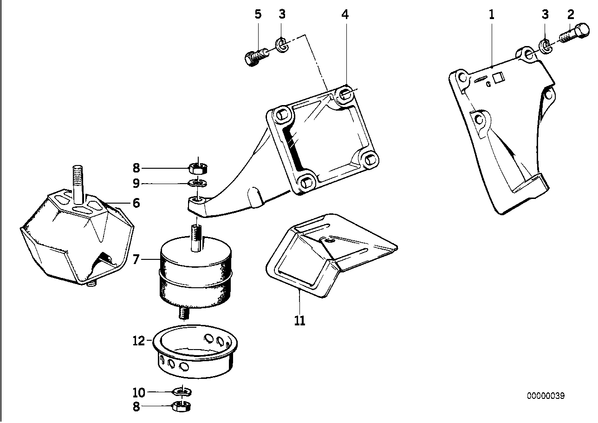 5
3
4
1
3
2
8
9
6
7
11
12
10
8
00000039