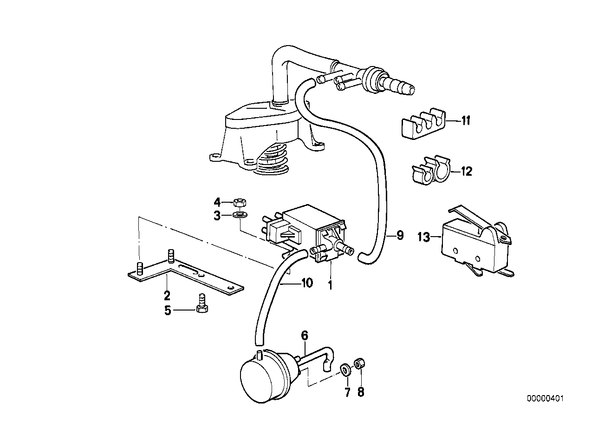 11
12
4
3
9
13
10
1
2
5
6
7
8
00000401