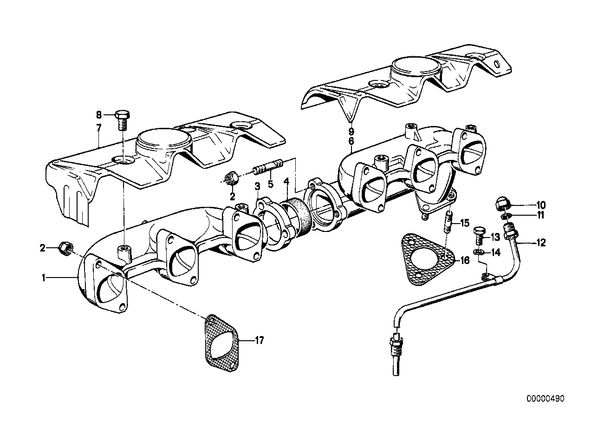 8
7
9
6
2
3
5
4
10
11
15
13
12
2
14
16
1
17
00000490