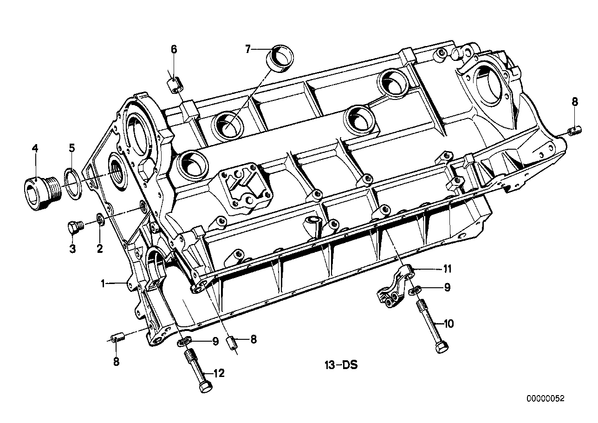 6
7
8
4
5
3
2
1
11
9
10
8
9
8
12
13-DS
00000052