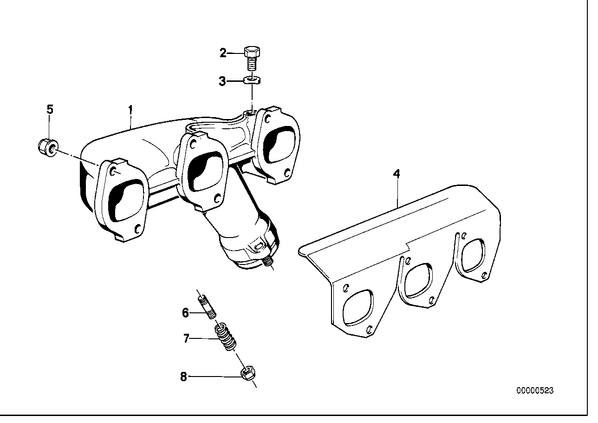 2
3
5
1
4
6
7
8
00000523