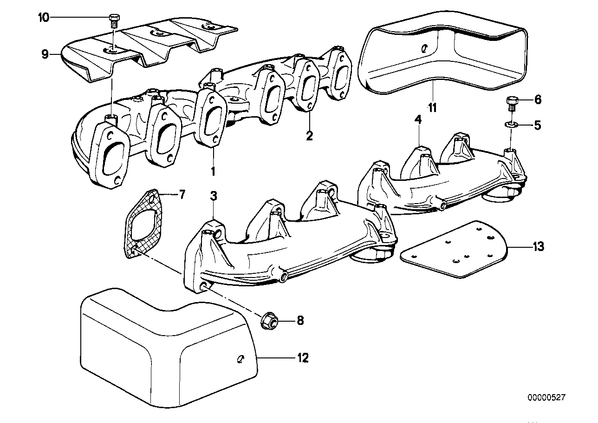 10
9
11
6
5
4
2
1
7
3
13
8
12
00000527