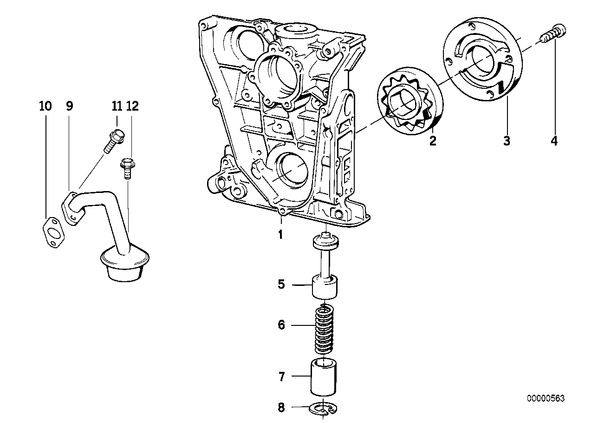 10 9 11 12

2 3 4

1

5

6

7

8

00000563