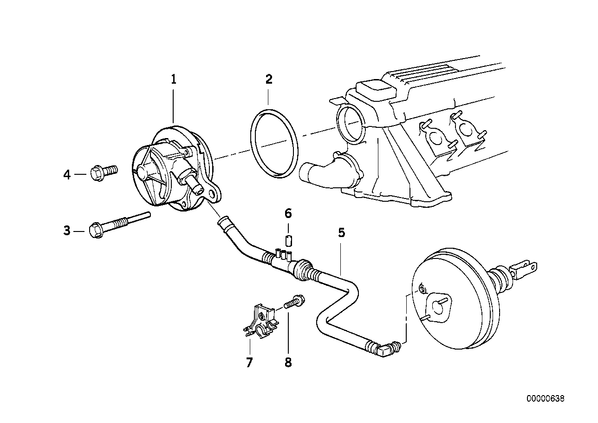 1
2
4
3
6
5
7
8
00000638