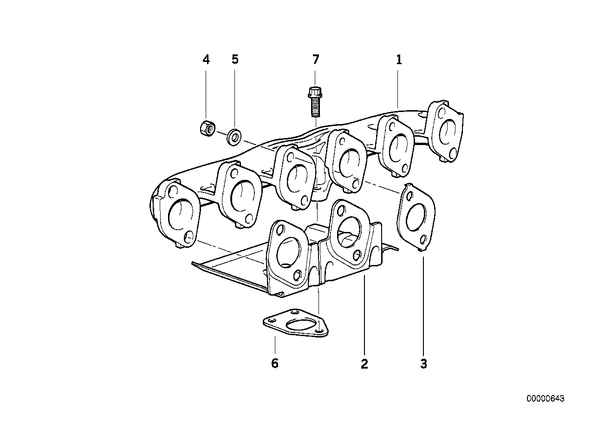 4
5
7
1
6
2
3
00000643