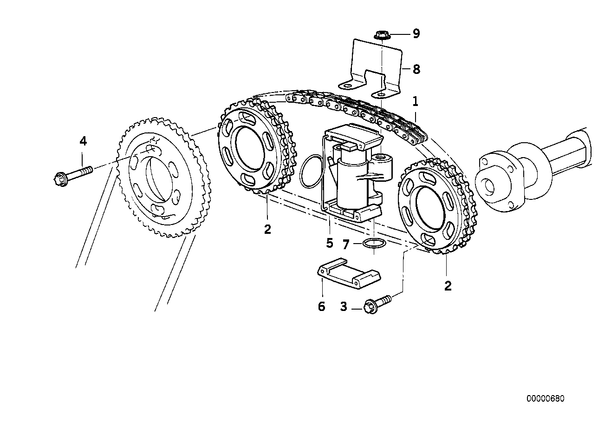 9
8
1
4
2
5
7
2
6
3
00000680