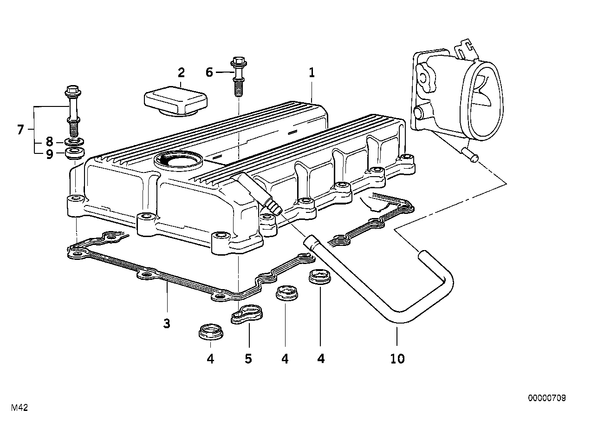 2
6
1
7
8
9
3
4
5
4
4
10
M42
00000709