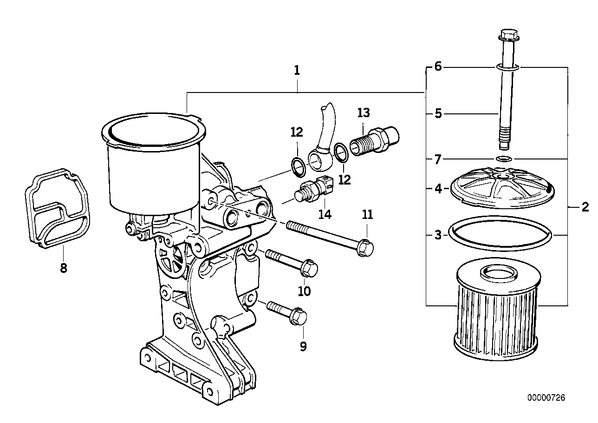 1
6
5
7
4
3
2
13
12
12
14
11
10
9
8
00000726