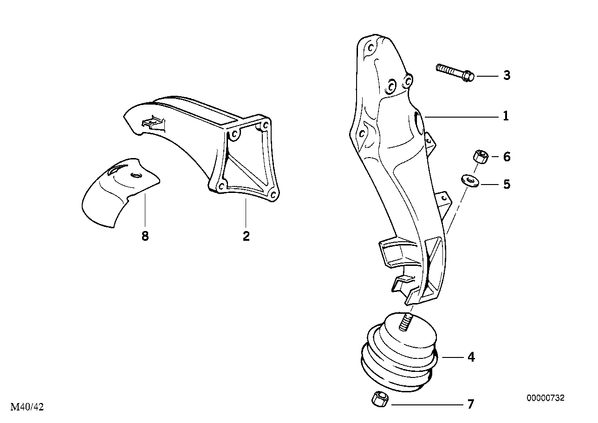 3
1
6
5
8
2
4
7
M40/42
00000732