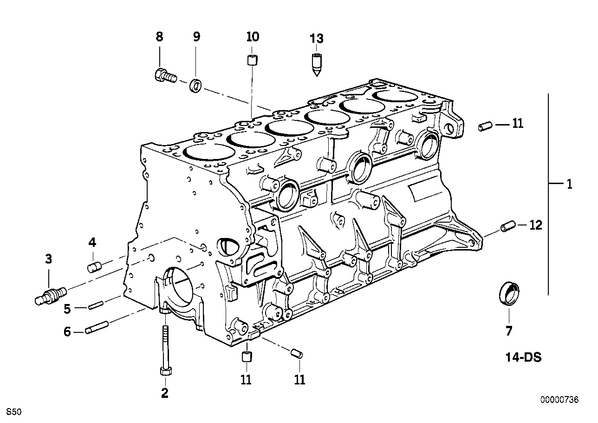 8
9
10
13
11
1
12
4
3
5
6
7
14-DS
2
11
11
S50
00000736