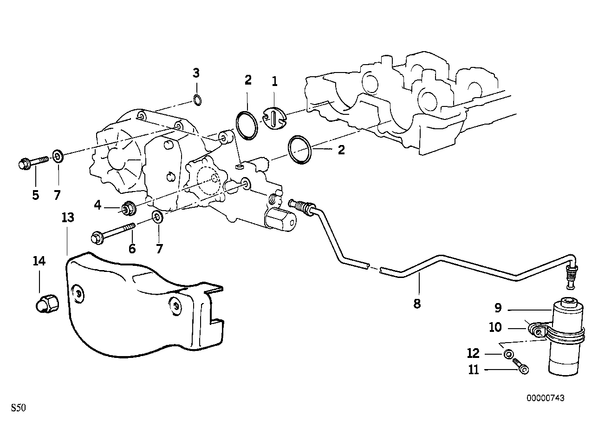 3
2
1
2
5
7
4
13
6
7
14
8
9
10
12
11
S50
00000743