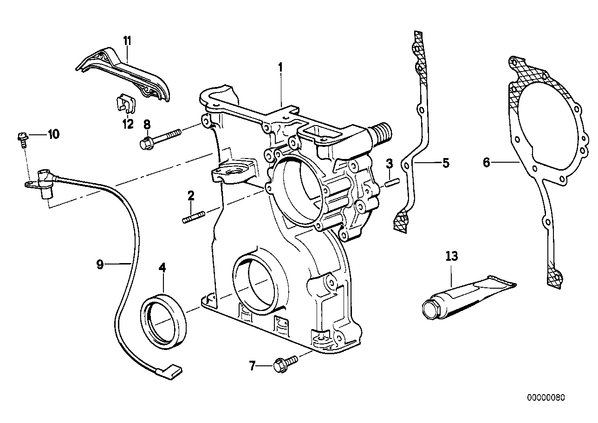 11
1
12
8
10
3
5
6
2
9
4
13
7
00000080