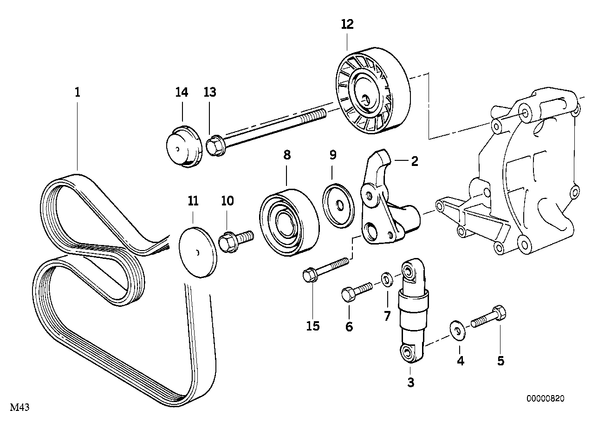 12
1
14
13
8
9
2
11
10
15
6
7
4
5
3
M43
00000820