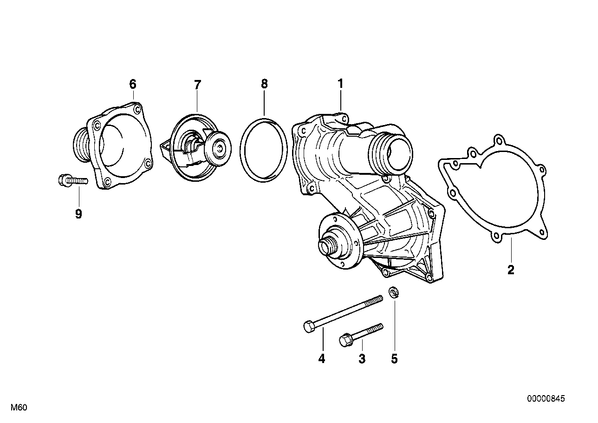 6
7
8
1
9
2
4
3
5
M60
00000845