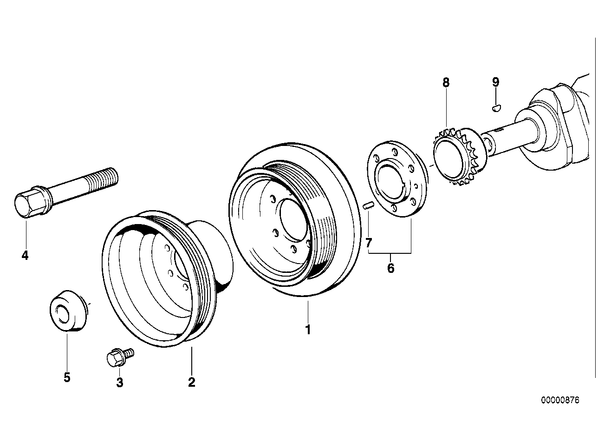 8
9
4
7
6
1
5
3
2
00000876