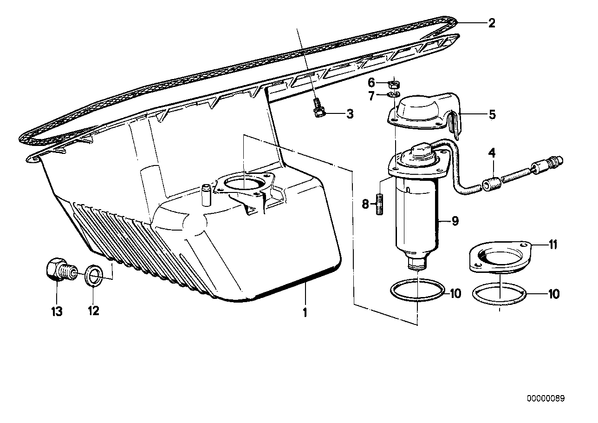 2
6
7
3
5
4
8
9
11
10
10
13
12
1
00000089