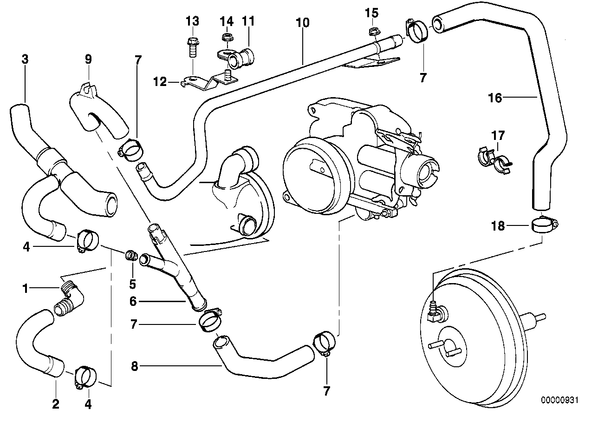 13
14
11
10
15
3
9
7
7
12
16
17
18
4
5
1
6
7
8
7
2
4
00000931