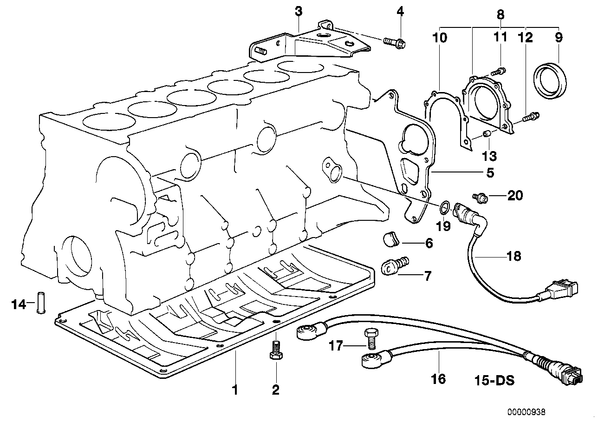 3
4
8
10
11
12
9
13
5
20
19
6
18
7
14
17
16
15-DS
1
2
00000938