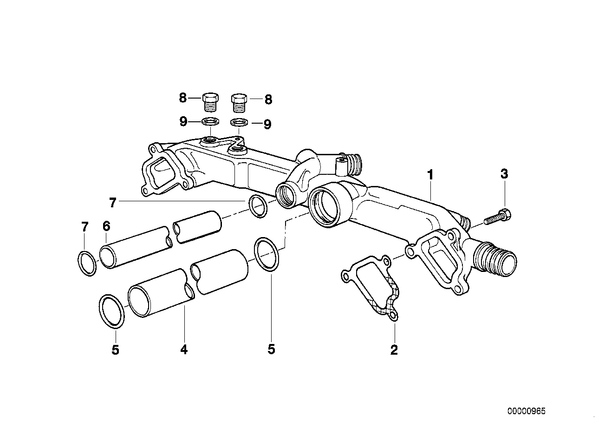 8
8
9
9
1
3
7
7
6
5
4
5
2
00000965