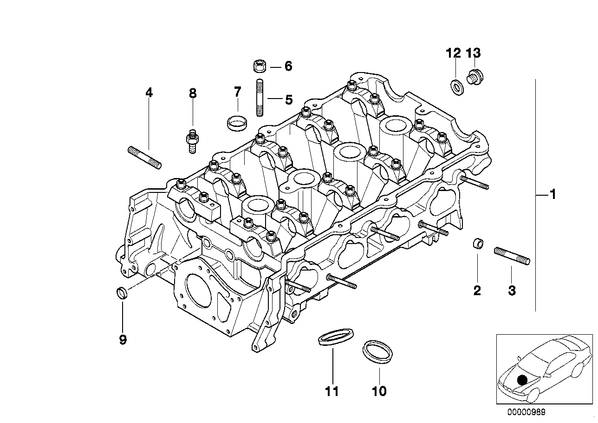 12 13
6
4
8
7
5
1
2
3
9
11
10
00000989