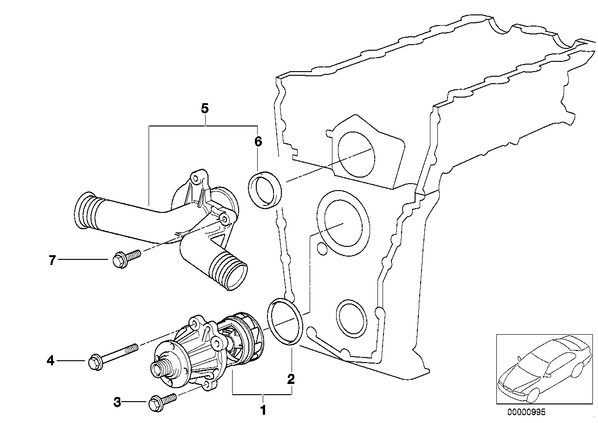 5
6
7
4
3
2
1
00000995