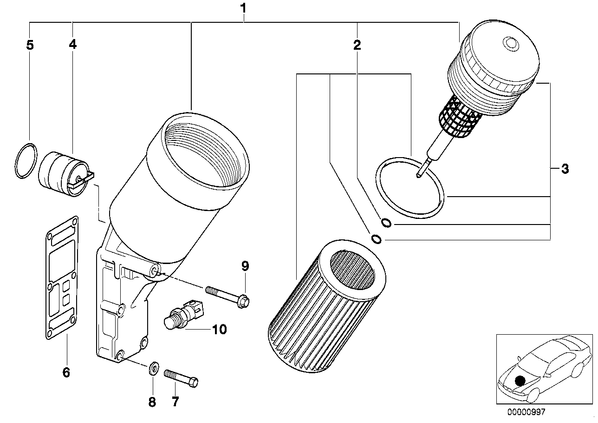 1
5
4
2
3
9
10
6
8
7
00000997