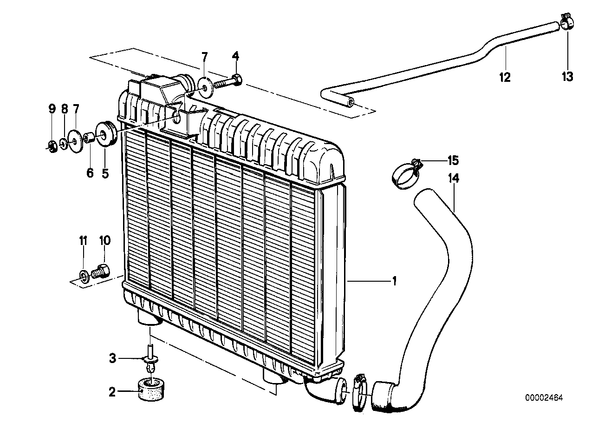 7
4
12
13
9
8
7
6
5
15
14
11
10
1
3
2
00002484