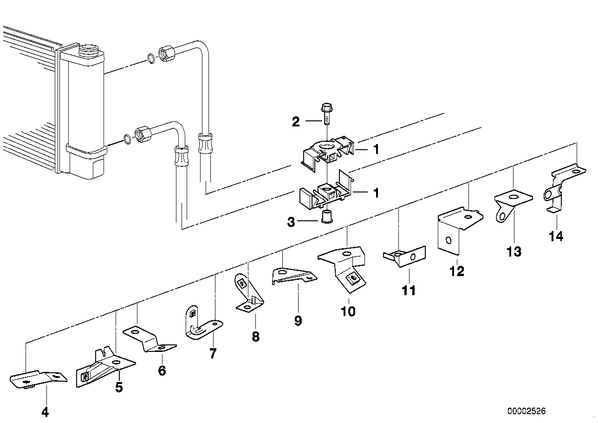 2
1
1
3
14
13
12
11
10
9
8
7
6
5
4
00002526