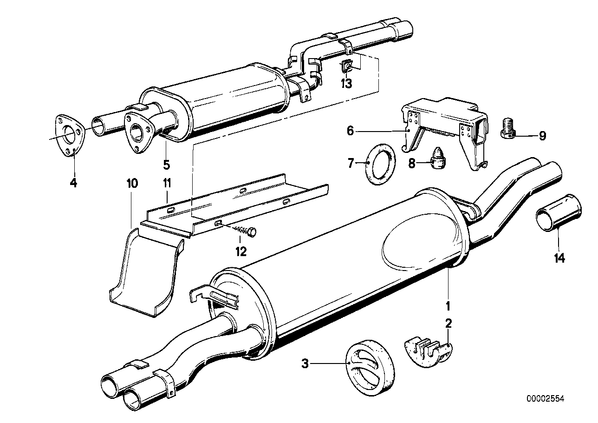 13
6
9
7
8
4
5
10
11
12
14
1
2
3
00002554