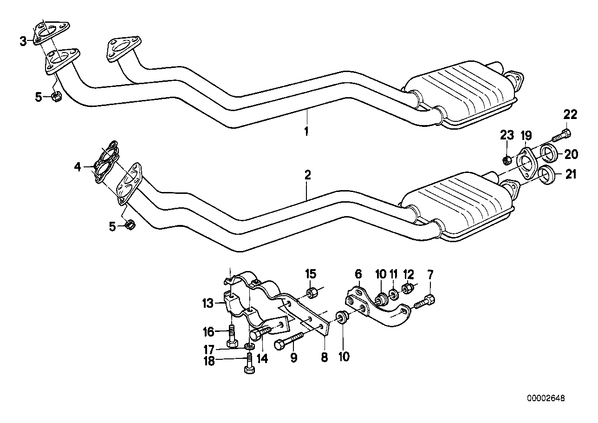 3
5
1
22
23
19
20
21
4
2
5
15
6
10
11
12
7
13
16
17
18
14
9
8
10
00002648