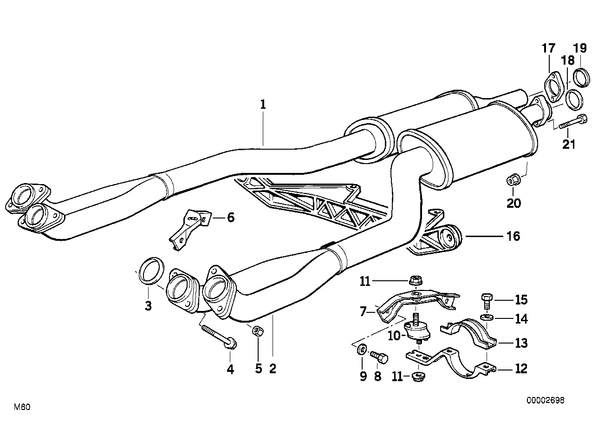 17
19
18
1
21
20
6
16
11
15
3
7
14
10
13
4
5
2
9
8
11
12
M60
00002698