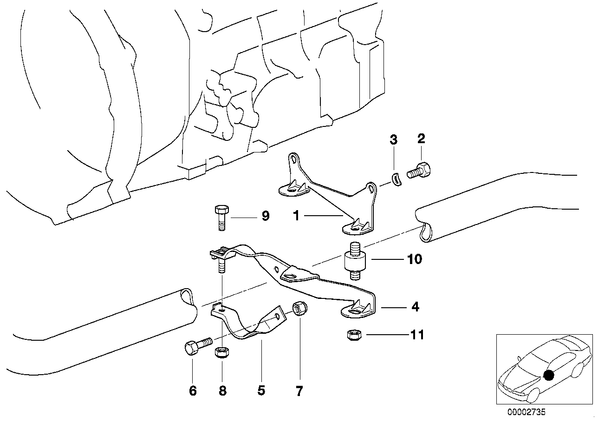 3
2
9
1
10
4
11
6
8
5
7
00002735