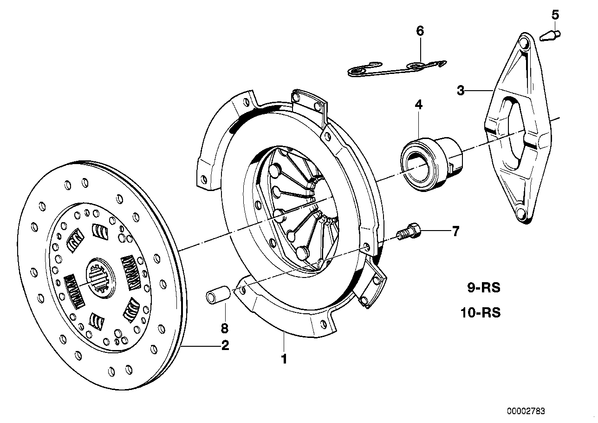 5

6

3

4

7

9-RS

10-RS

8

2

1

00002783