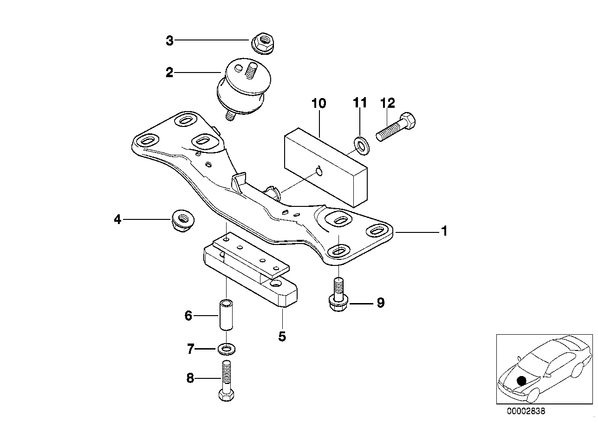 3
2
10
11
12
4
1
9
6
5
7
8
00002838