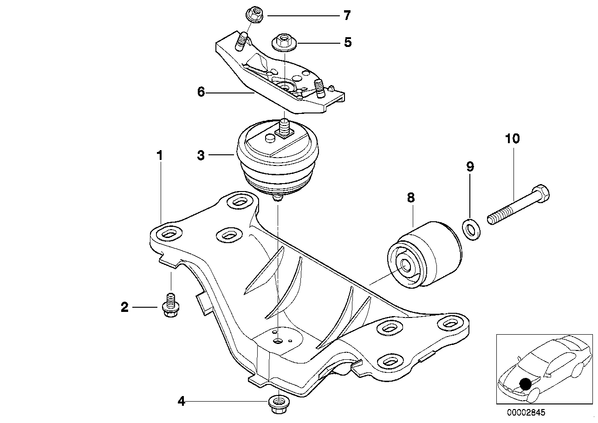 7
5
6
3
1
10
9
8
2
4
00002845