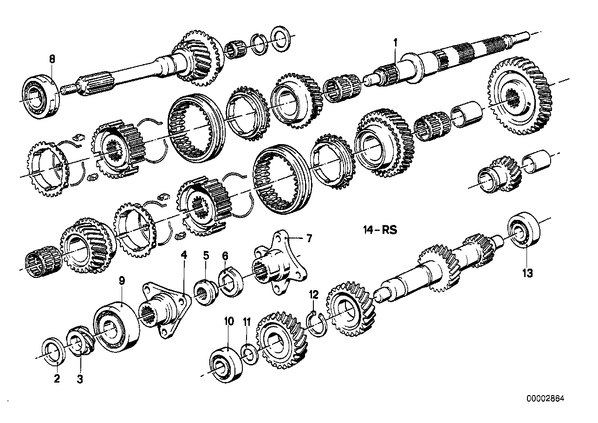 8
1
14-RS
7
4
5
6
9
13
12
10
11
2
3
00002884