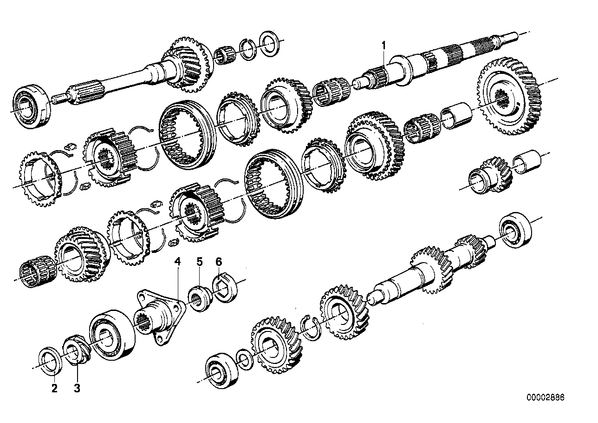 1

4

5

6

2

3

00002886