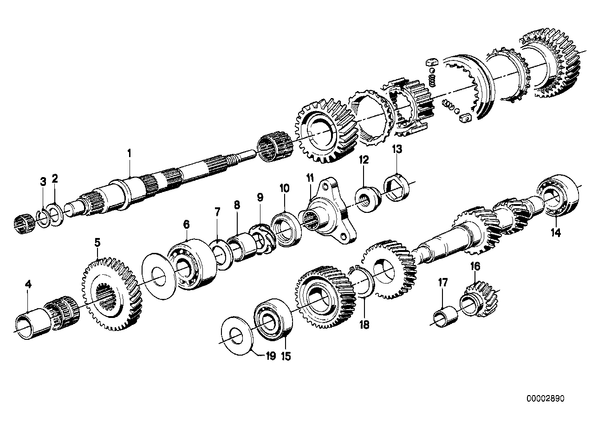 1
3
2
12
13
11
10
9
8
7
6
5
4
14
16
17
18
19
15
00002890