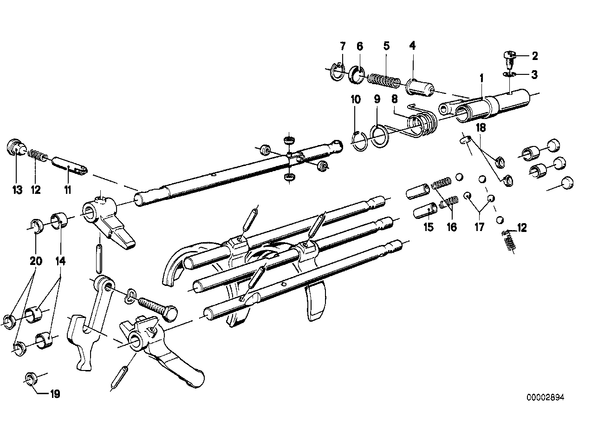 7
6
5
4
2
3
1
10
9
8
18
13
12
11
15
16
17
12
20
14
19
00002894