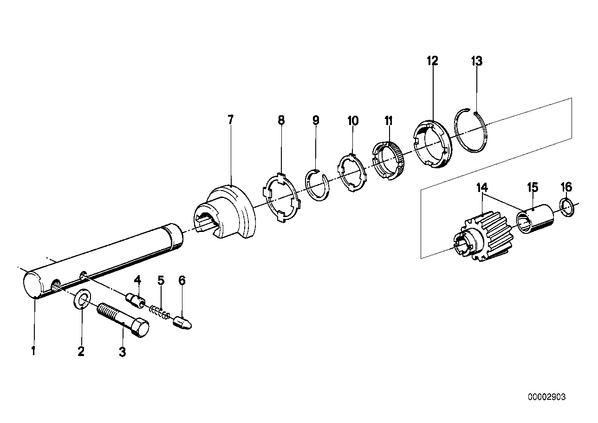 12
13
7
8
9
10
11
14
15
16
4
5
6
1
2
3
00002903