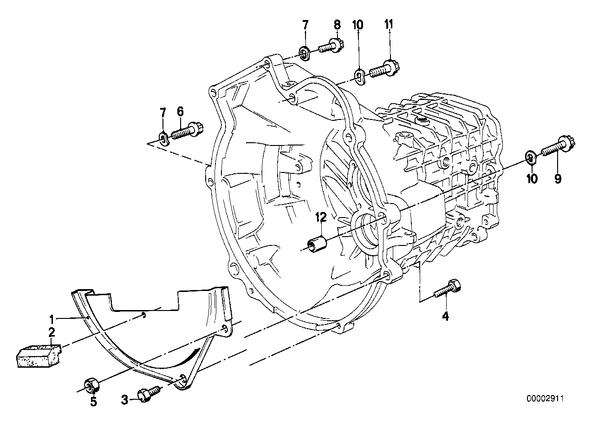 7
8
10
11
7
6
10
9
12
4
1
2
5
3
00002911