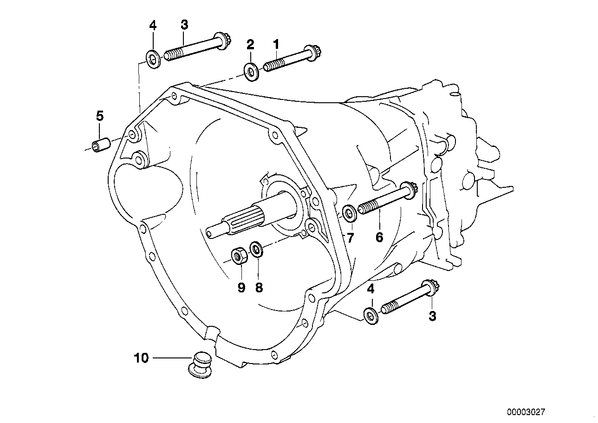 4
3
2
1
5
7
6
9
8
4
3
10
00003027