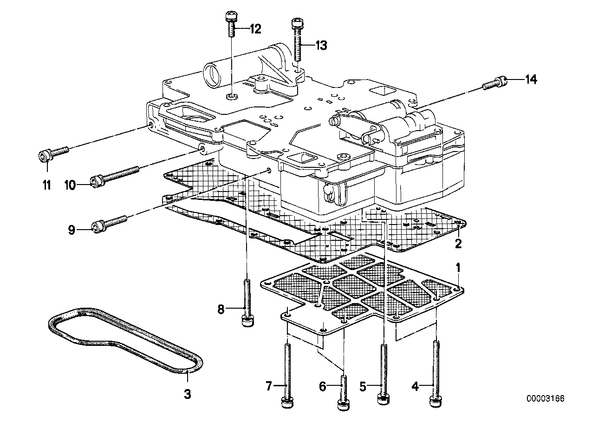 12
13
14
11
10
9
2
1
8
3
7
6
5
4
00003166