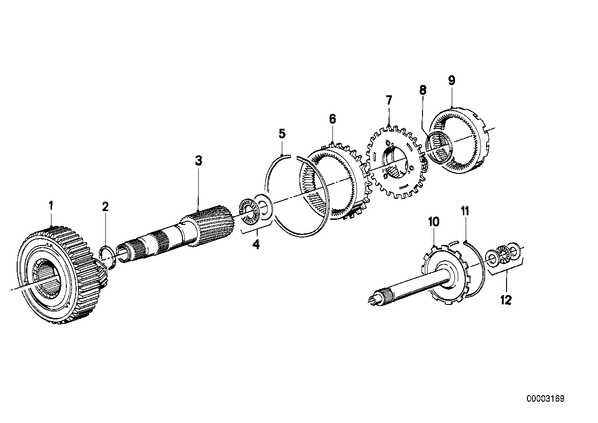 1
2
3
4
5
6
7
8
9
10
11
12
00003169