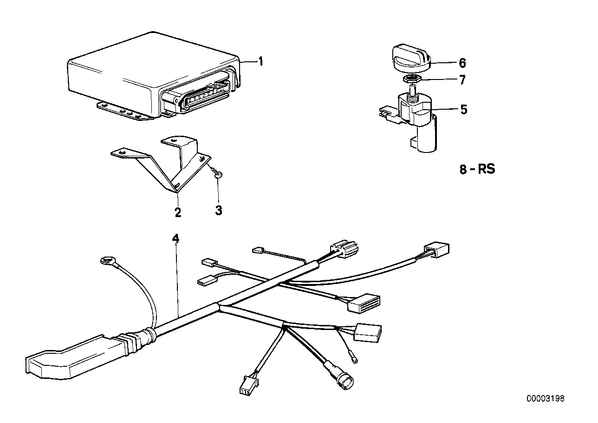 1

6

7

5

8 - RS

2

3

4

00003198