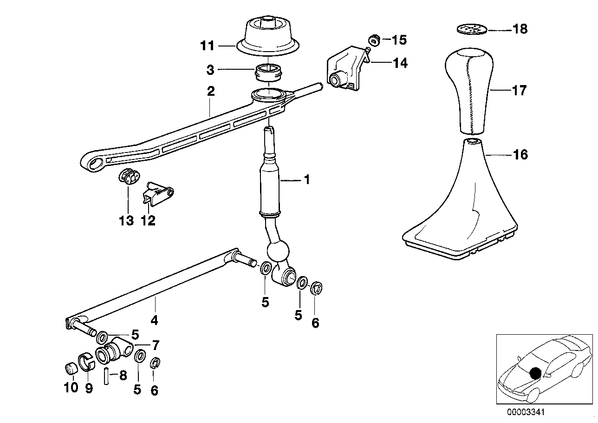 11
3
2
15
14
18
17
16
1
13
12
5
5
6
4
5
7
10
9
8
5
6
00003341